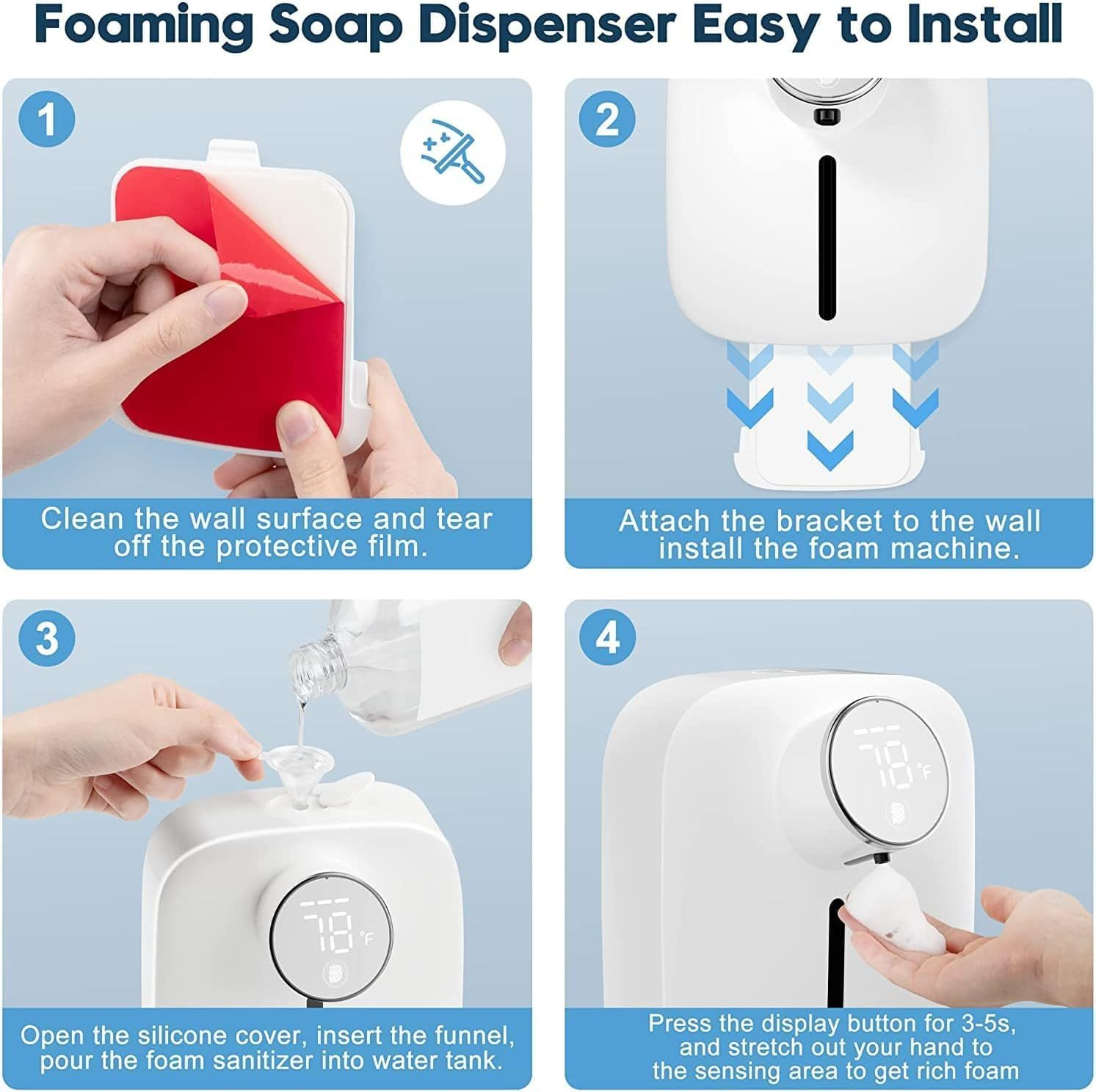 Foaming Soap Dispenser Easy to Install

1

Clean the wall surface and tear off the protective film.

2

Attach the bracket to the wall install the foam machine.

3

78 °F

Open the silicone cover, insert the funnel, pour the foam sanitizer into water tank.

4

78 °F

Press the display button for 3-5s, and stretch out your hand to the sensing area to get rich foam