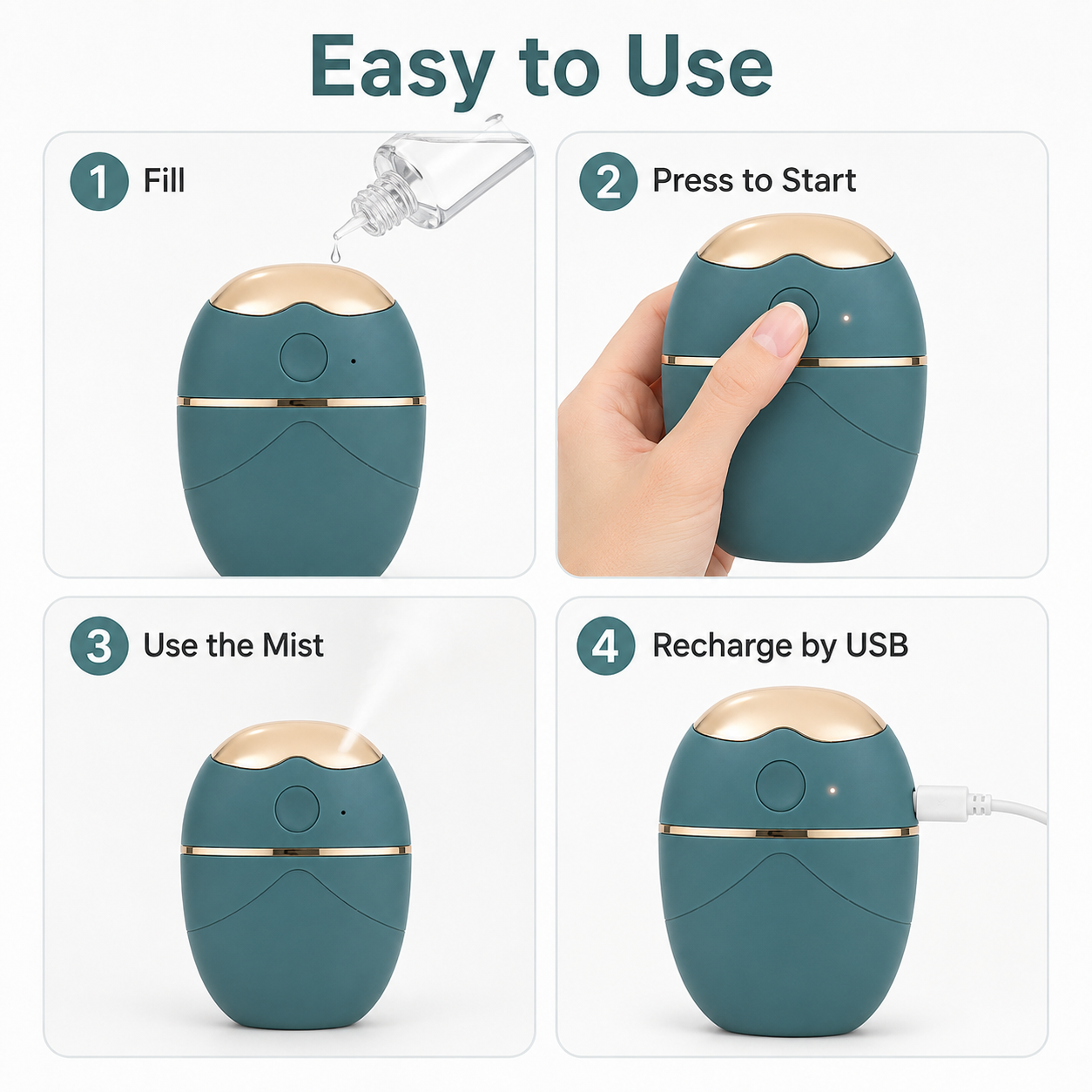 Easy to Use

1 Fill

2 Press to Start

3 Use the Mist

4 Recharge by USB