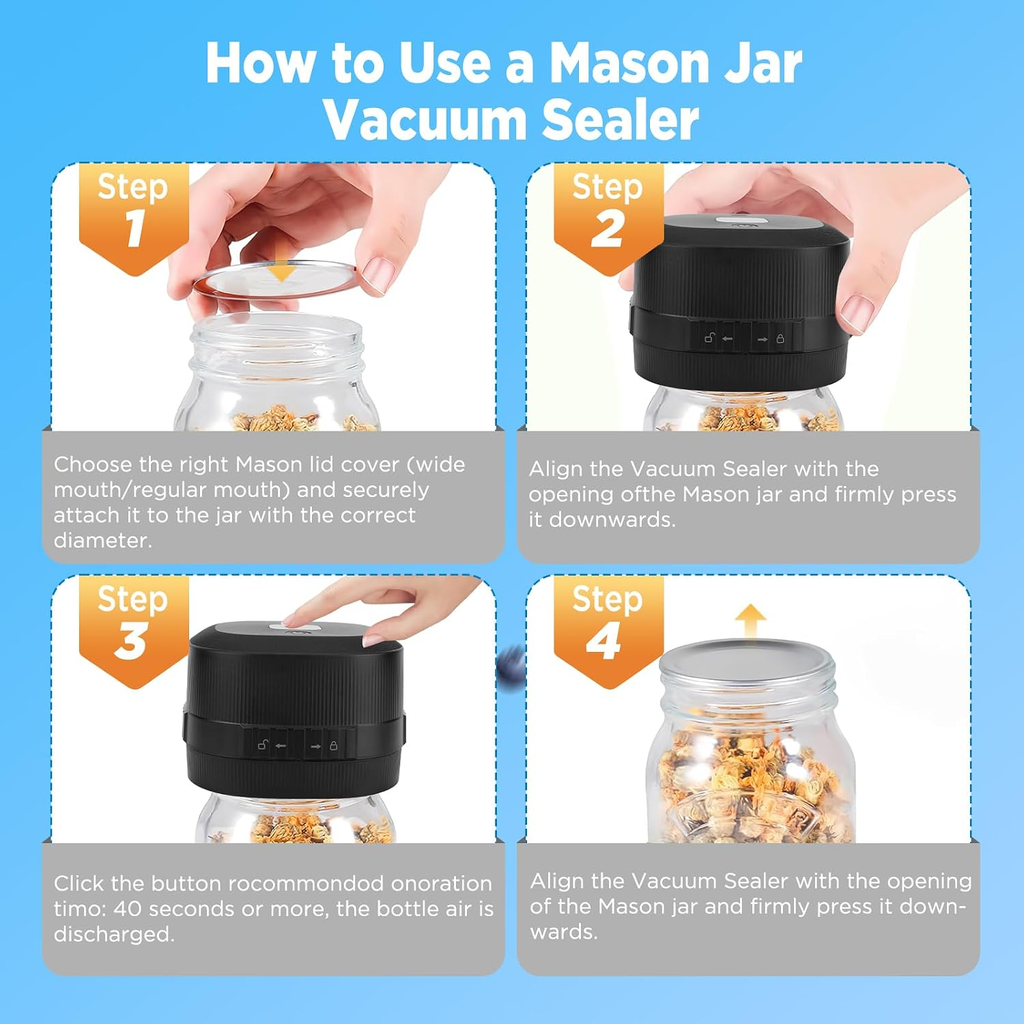 How to Use a Mason Jar Vacuum Sealer

Step 1

Choose the right Mason lid cover (wide mouth/regular mouth) and securely attach it to the jar with the correct diameter.

Step 2

Align the Vacuum Sealer with the opening ofthe Mason jar and firmly press it downwards.

Step 3

Click the button rocommondod onoration timo: 40 seconds or more, the bottle air is discharged.

Step 4

Align the Vacuum Sealer with the opening of the Mason jar and firmly press it downwards.