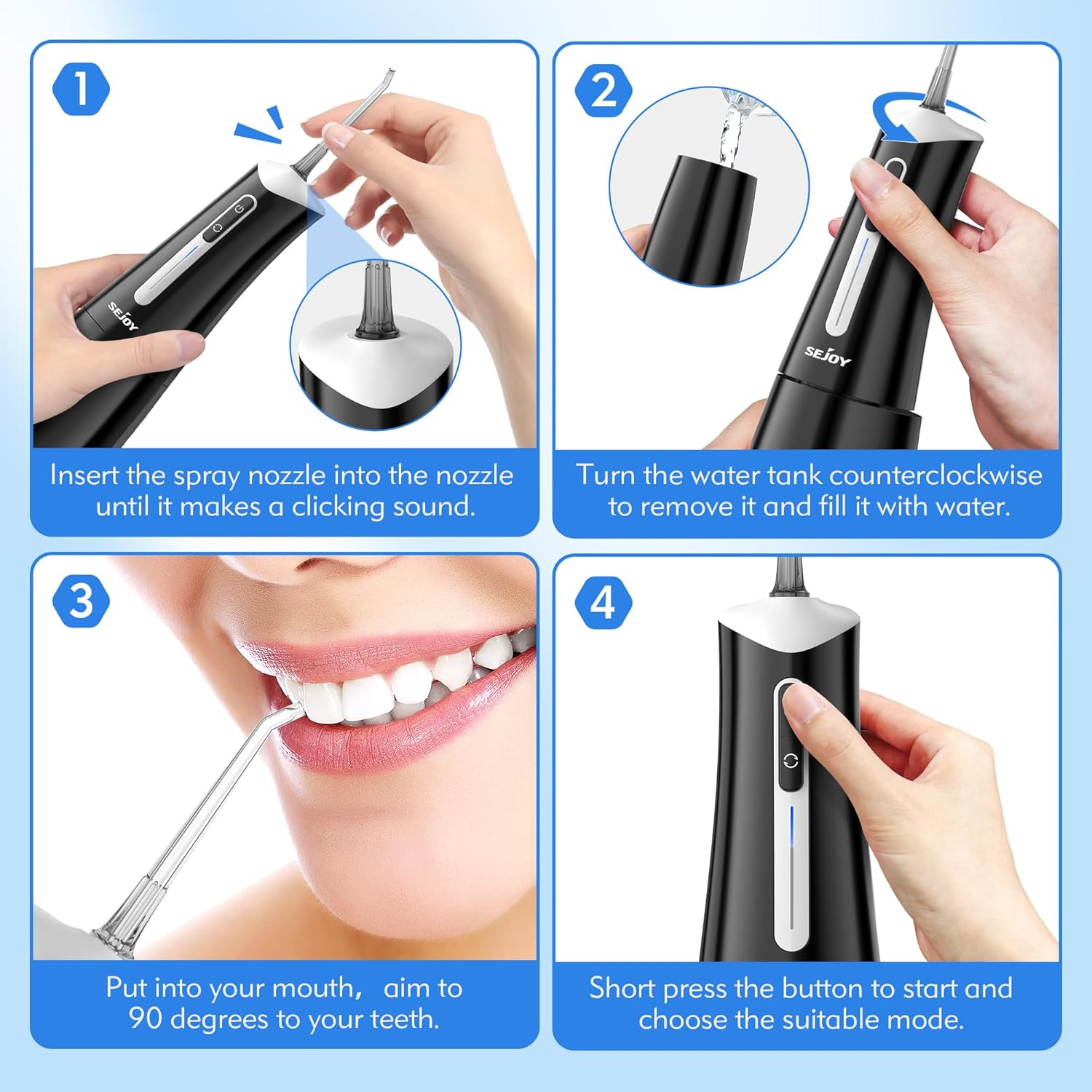 1

SEJOY

Insert the spray nozzle into the nozzle until it makes a clicking sound.

2

SEJOY

Turn the water tank counterclockwise to remove it and fill it with water.

3

Put into your mouth， aim to 90 degrees to your teeth.

4

Short press the button to start and choose the suitable mode.