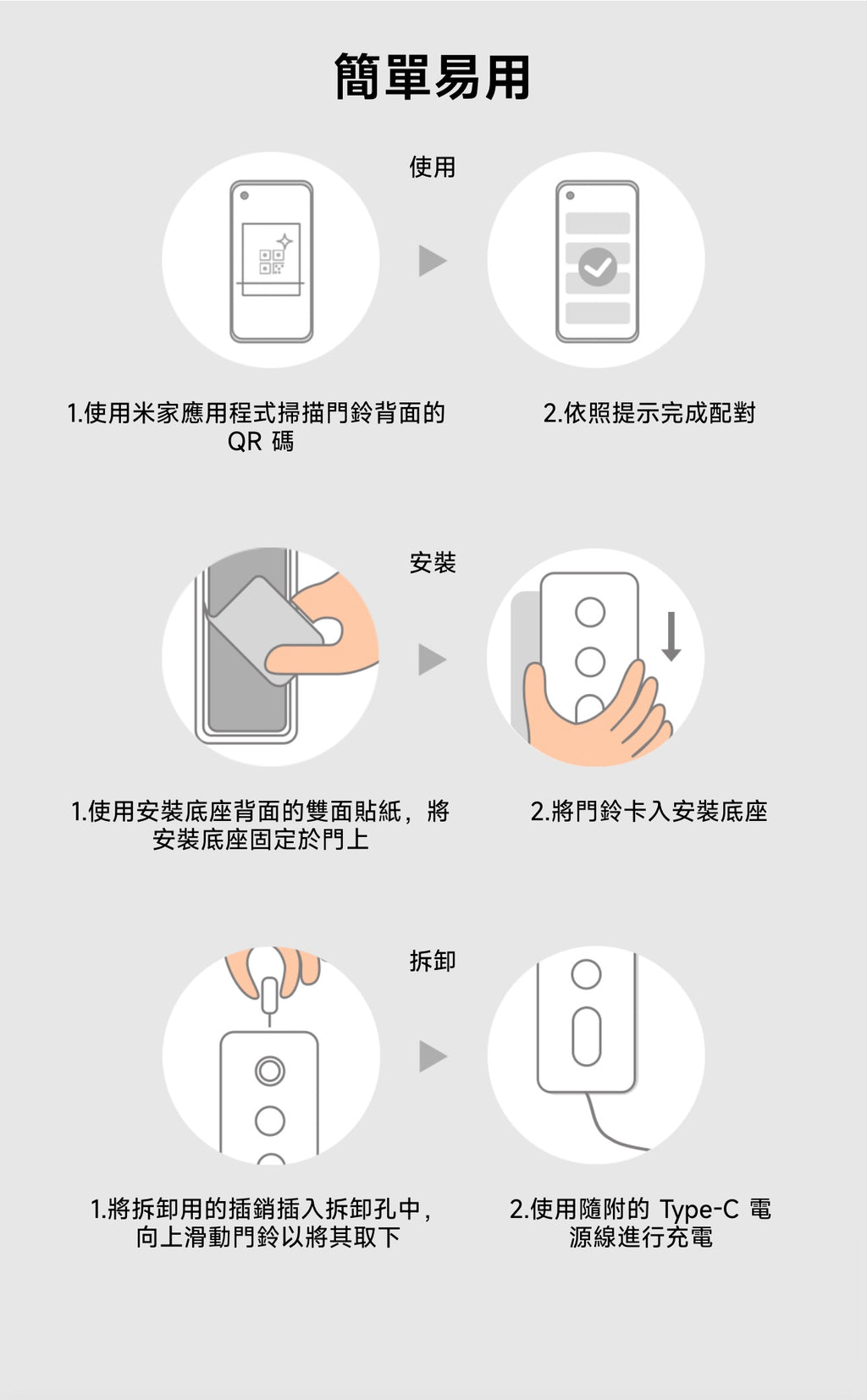 簡單易用

使用

1.使用米家應用程式掃描門鈴背面的 QR 碼

2.依照提示完成配對

安裝

1.使用安裝底座背面的雙面貼紙，將安裝底座固定於門上

2.將門鈴卡入安裝底座

拆卸

1.將拆卸用的插銷插入拆卸孔中，向上滑動門鈴以將其取下

2.使用隨附的 Type-C 電源線進行充電