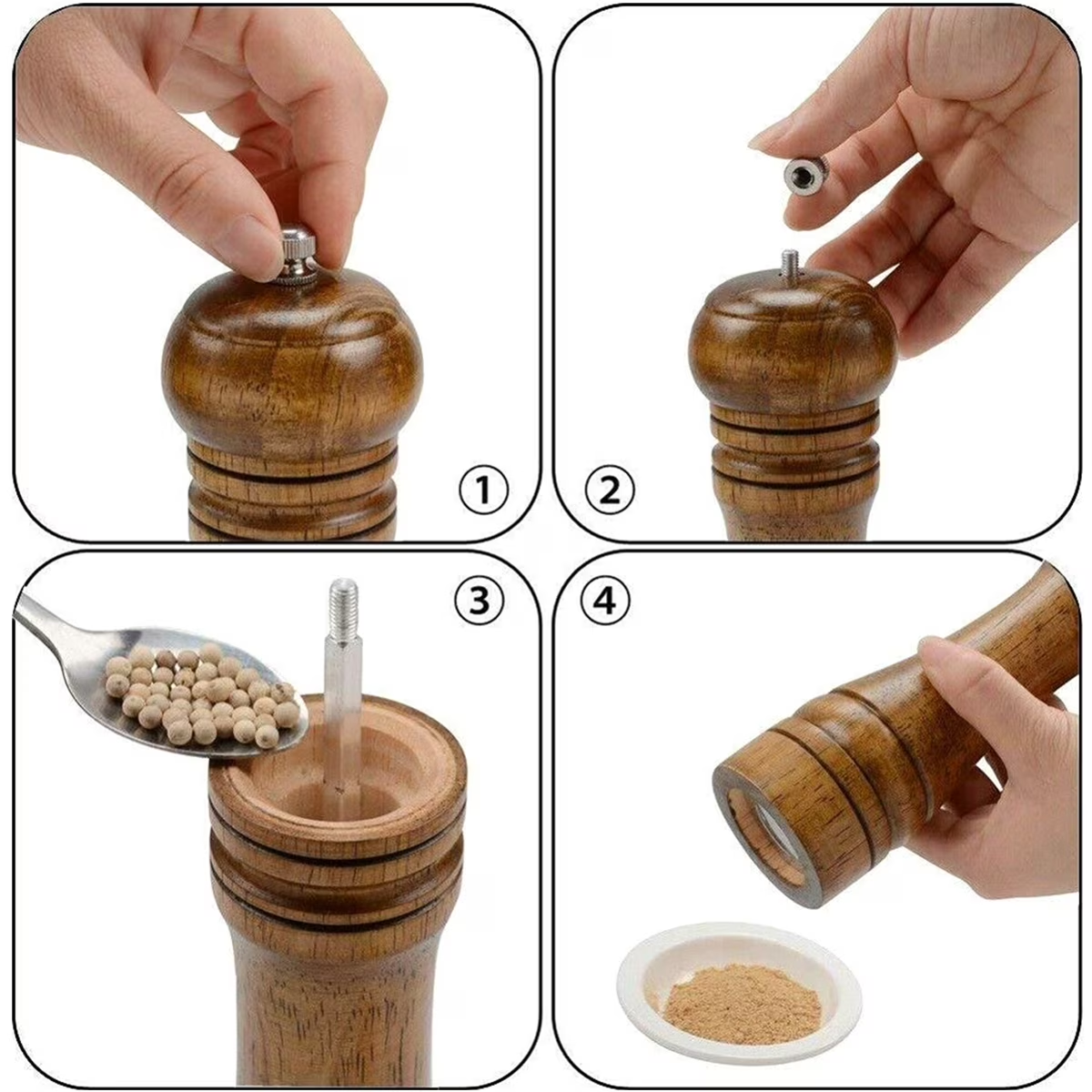 ①

②

③

④